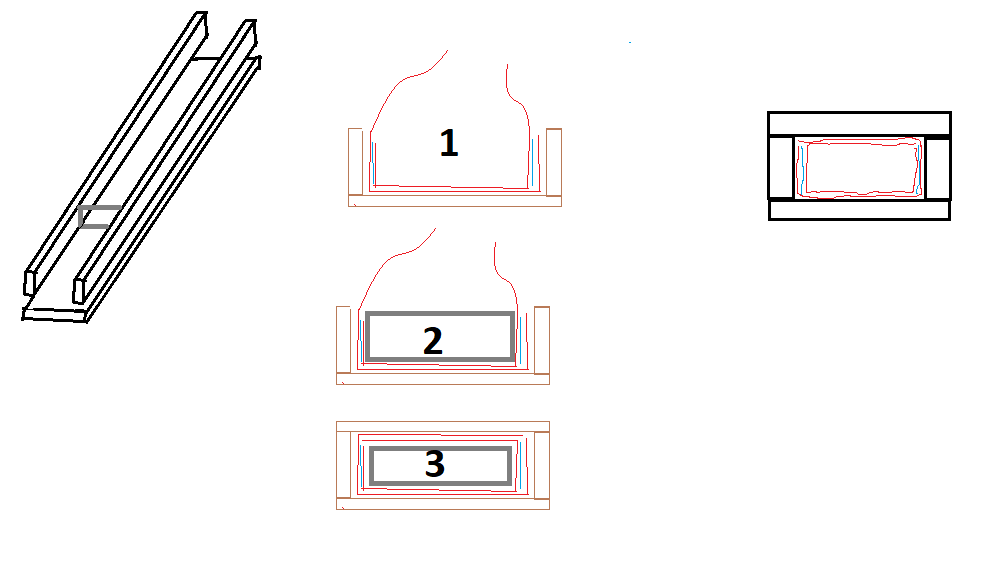 1

2

3